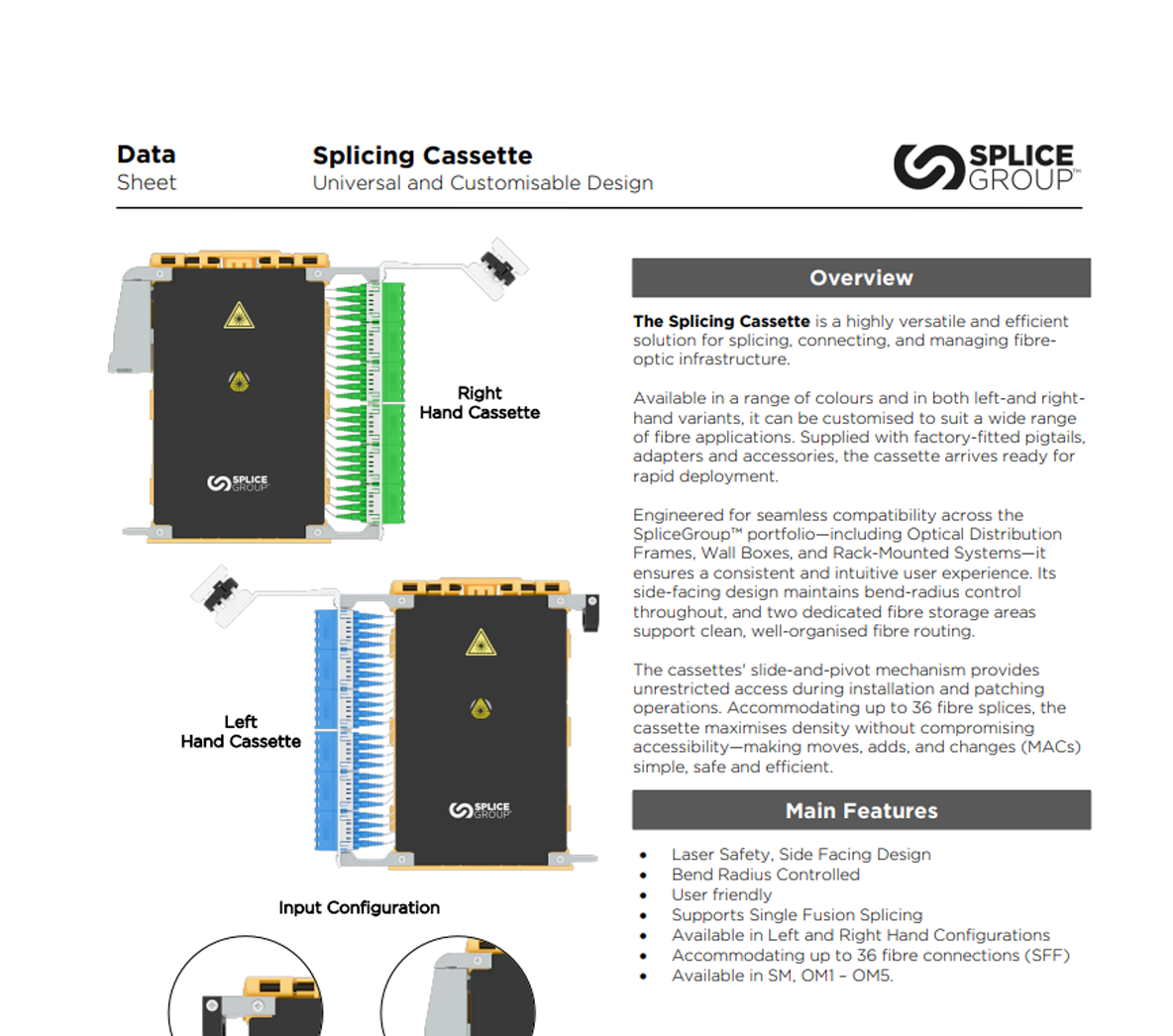 Data
Sheet

Splicing Cassette
Universal and Customisable Design

SPLICE GROUP™

SPLICE GROUP

Right
Hand Cassette

SPLICE GROUP

Left
Hand Cassette

Input Configuration

Overview

The Splicing Cassette is a highly versatile and efficient solution for splicing, connecting, and managing fibre-optic infrastructure.

Available in a range of colours and in both left-and right-hand variants, it can be customised to suit a wide range of fibre applications. Supplied with factory-fitted pigtails, adapters and accessories, the cassette arrives ready for rapid deployment.

Engineered for seamless compatibility across the SpliceGroup™ portfolio—including Optical Distribution Frames, Wall Boxes, and Rack-Mounted Systems—it ensures a consistent and intuitive user experience. Its side-facing design maintains bend-radius control throughout, and two dedicated fibre storage areas support clean, well-organised fibre routing.

The cassettes' slide-and-pivot mechanism provides unrestricted access during installation and patching operations. Accommodating up to 36 fibre splices, the cassette maximises density without compromising accessibility—making moves, adds, and changes (MACs) simple, safe and efficient.

Main Features

• Laser Safety, Side Facing Design
• Bend Radius Controlled
• User friendly
• Supports Single Fusion Splicing
• Available in Left and Right Hand Configurations
• Accommodating up to 36 fibre connections (SFF)
• Available in SM, OM1 – OM5.